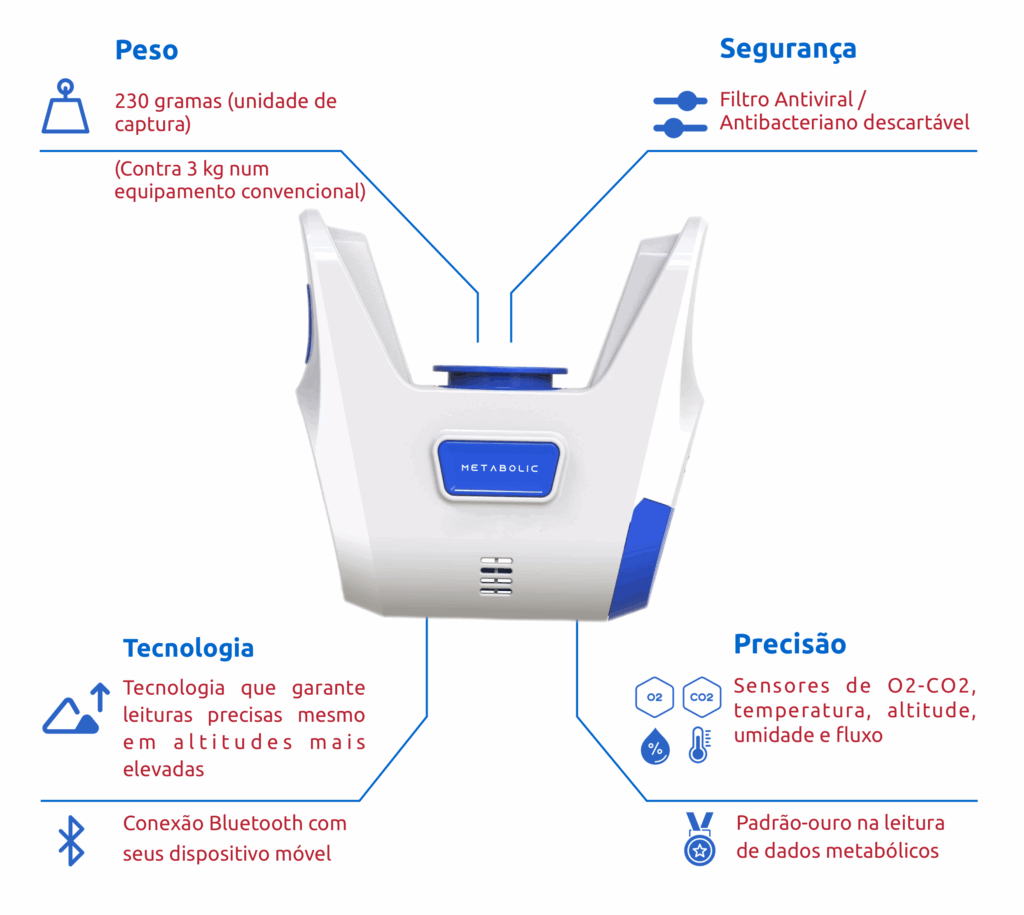 Peso

230 gramas (unidade de captura)

(Contra 3 kg num equipamento convencional)

Segurança

Filtro Antiviral / Antibacteriano descartável

METABOLIC

Tecnologia

Tecnologia que garante leituras precisas mesmo em altitudes mais elevadas

Conexão Bluetooth com seus dispositivo móvel

Precisão

O2 CO2 %

Sensores de O2-CO2, temperatura, altitude, umidade e fluxo

Padrão-ouro na leitura de dados metabólicos